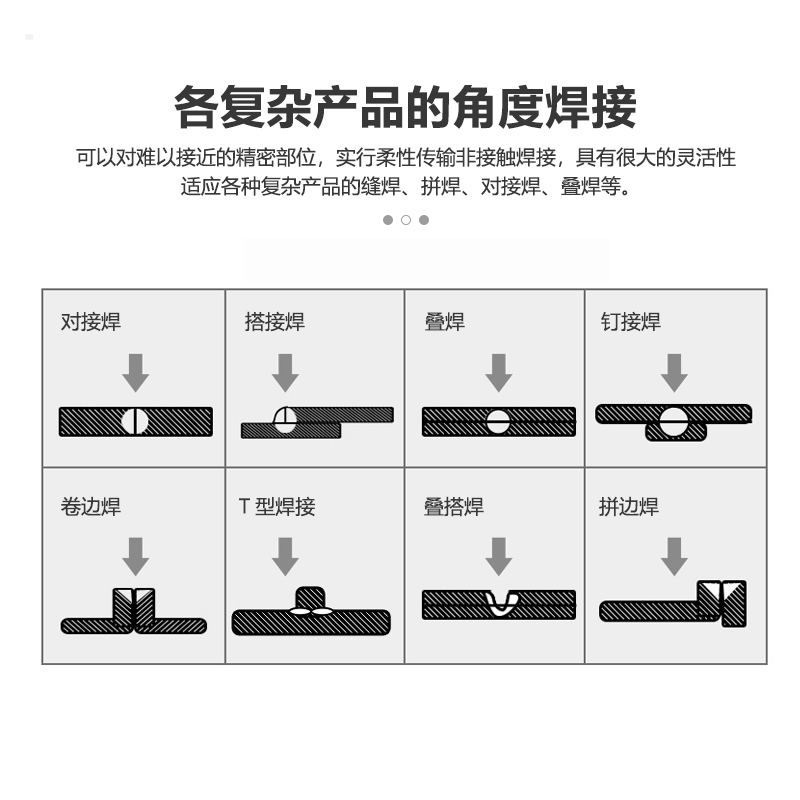 各复杂产品的角度焊接

可以对难以接近的精密部位，实行柔性传输非接触焊接，具有很大的灵活性
适应各种复杂产品的缝焊、拼焊、对接焊、叠焊等。

| 对接焊 | 搭接焊 | 叠焊 | 钉接焊 |
|---|---|---|---|
| 卷边焊 | T 型焊接 | 叠搭焊 | 拼边焊 |